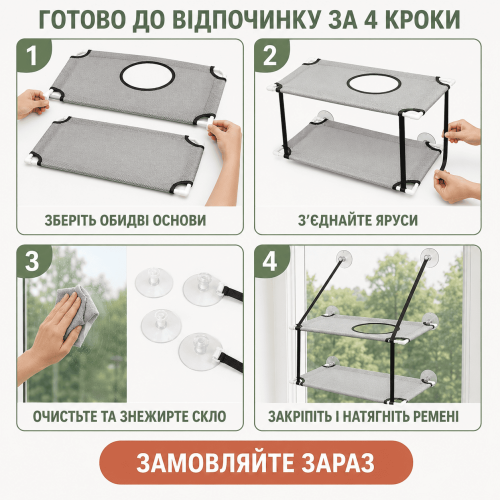 ГОТОВО ДО ВІДПОЧИНКУ ЗА 4 КРОКИ

1

ЗБЕРІТЬ ОБИДВІ ОСНОВИ

2

З'ЄДНАЙТЕ ЯРУСИ

3

ОЧИСТЬТЕ ТА ЗНЕЖИРТЕ СКЛО

4

ЗАКРІПІТЬ І НАТЯГНІТЬ РЕМЕНІ

ЗАМОВЛЯЙТЕ ЗАРАЗ