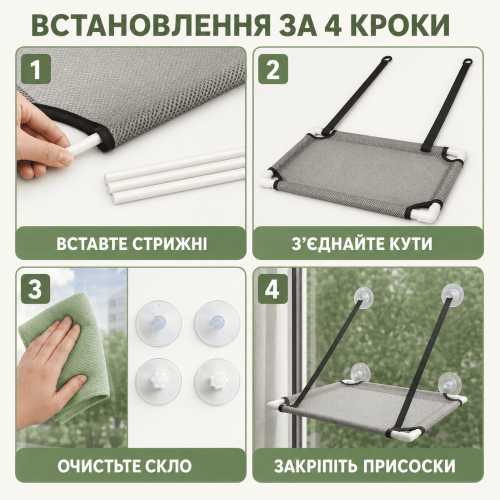 ВСТАНОВЛЕННЯ ЗА 4 КРОКИ

1
ВСТАВТЕ СТРИЖНІ

2
З'ЄДНАЙТЕ КУТИ

3
ОЧИСТЬТЕ СКЛО

4
ЗАКРІПІТЬ ПРИСОСКИ