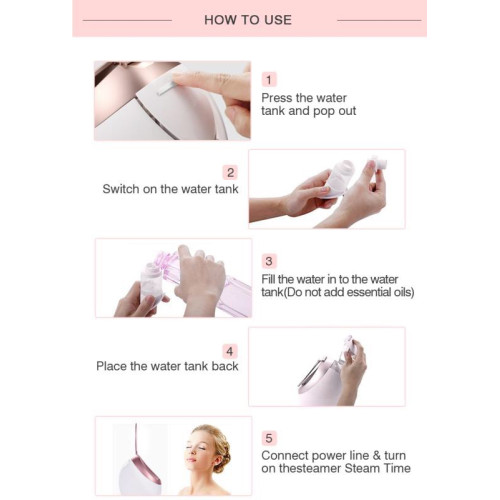 HOW TO USE

1
Press the water tank and pop out

2
Switch on the water tank

3
Fill the water in to the water tank(Do not add essential oils)

4
Place the water tank back

5
Connect power line & turn on thesteamer Steam Time